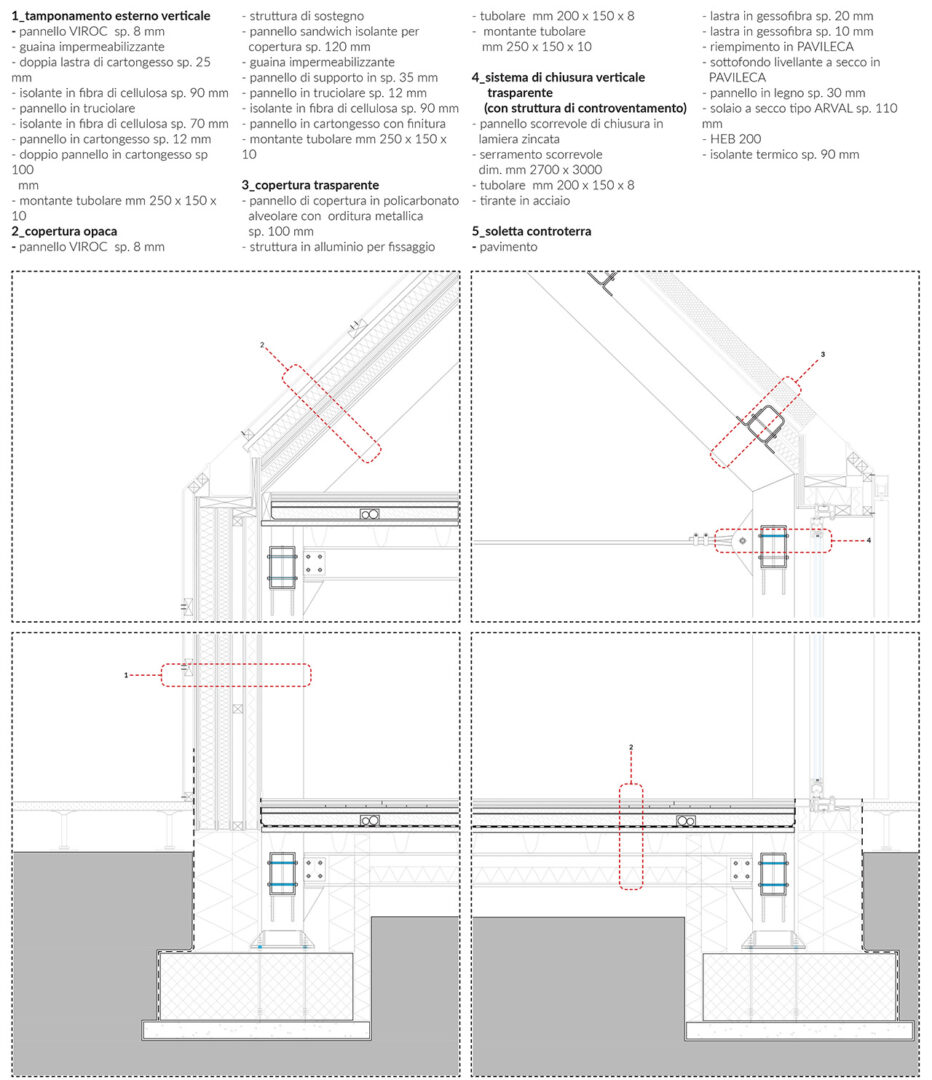 **1_tamponamento esterno verticale**
- pannello VIROC sp. 8 mm
- guaina impermeabilizzante
- doppia lastra di cartongesso sp. 25 mm
- isolante in fibra di cellulosa sp. 90 mm
- pannello in truciolare
- isolante in fibra di cellulosa sp. 70 mm
- pannello in cartongesso sp. 12 mm
- doppio pannello in cartongesso sp 100 mm
- montante tubolare mm 250 x 150 x 10

**2_copertura opaca**
- pannello VIROC sp. 8 mm
- struttura di sostegno
- pannello sandwich isolante per copertura sp. 120 mm
- guaina impermeabilizzante
- pannello di supporto in sp. 35 mm
- pannello in truciolare sp. 12 mm
- isolante in fibra di cellulosa sp. 90 mm
- pannello in cartongesso con finitura
- montante tubolare mm 250 x 150 x 10

**3_copertura trasparente**
- pannello di copertura in policarbonato alveolare con orditura metallica sp. 100 mm
- struttura in alluminio per fissaggio
- tubolare mm 200 x 150 x 8
- montante tubolare mm 250 x 150 x 10

**4_sistema di chiusura verticale trasparente (con struttura di controventamento)**
- pannello scorrevole di chiusura in lamiera zincata
- serramento scorrevole dim. mm 2700 x 3000
- tubolare mm 200 x 150 x 8
- tirante in acciaio

**5_soletta controterra**
- pavimento
- lastra in gessofibra sp. 20 mm
- lastra in gessofibra sp. 10 mm
- riempimento in PAVILECA
- sottofondo livellante a secco in PAVILECA
- pannello in legno sp. 30 mm
- solaio a secco tipo ARVAL sp. 110 mm
- HEB 200
- isolante termico sp. 90 mm

2

3

4

1

2